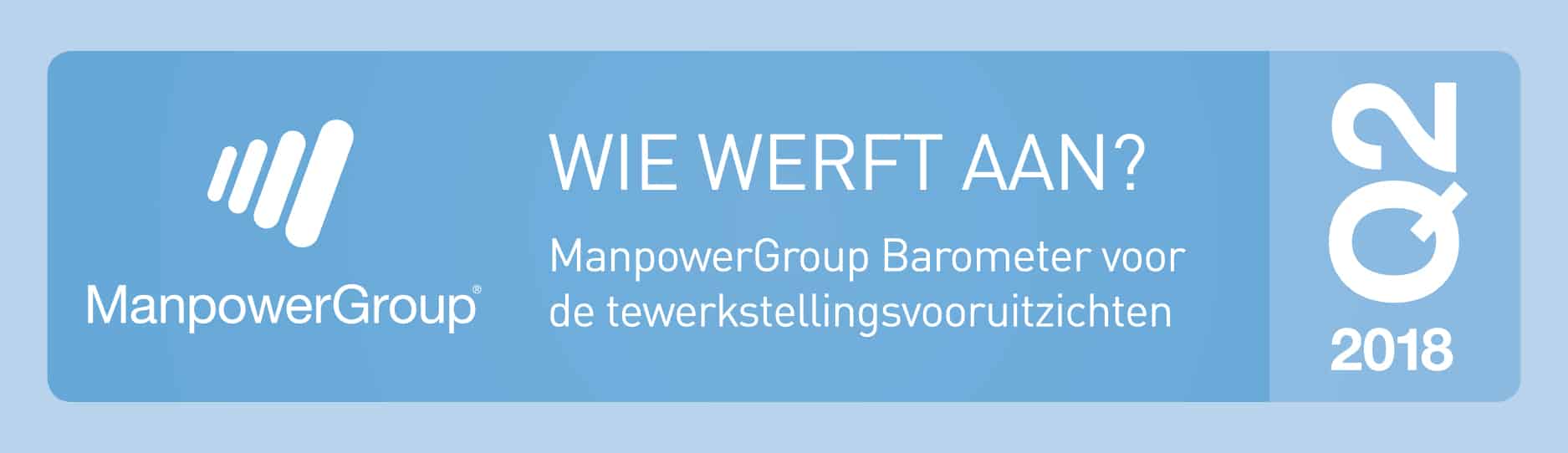 ManpowerGroup®

WIE WERFT AAN?

ManpowerGroup Barometer voor de tewerkstellingsvooruitzichten

Q2

2018